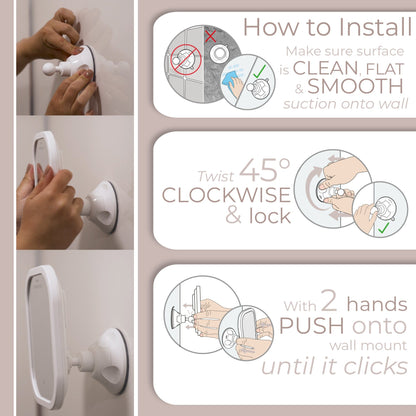 How to Install

Make sure surface is CLEAN, FLAT & SMOOTH suction onto wall

Twist 45° CLOCKWISE & lock

With 2 hands PUSH onto wall mount until it clicks